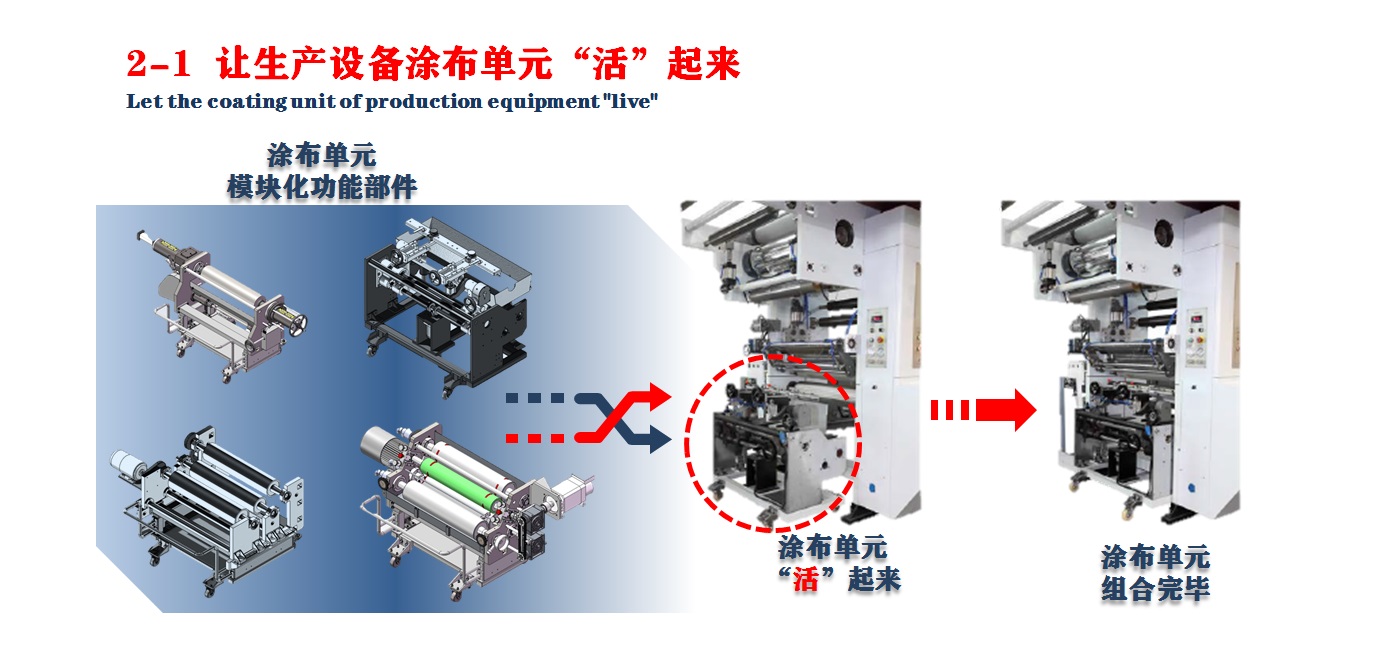 2-1 让生产设备涂布单元“活”起来
Let the coating unit of production equipment "live"

涂布单元
模块化功能部件

涂布单元
“活”起来

涂布单元
组合完毕